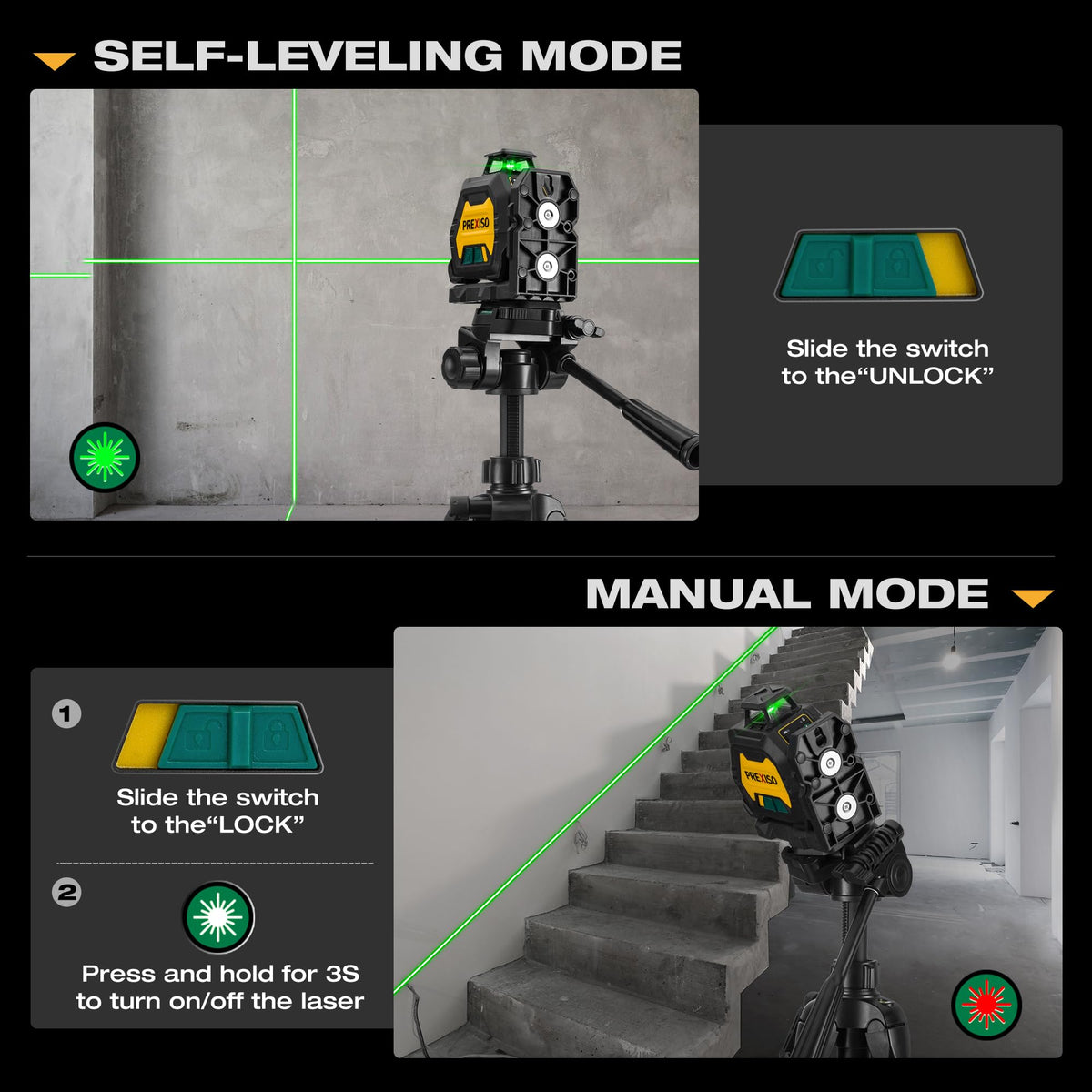 SELF-LEVELING MODE

PREXISO

Slide the switch to the“UNLOCK”

MANUAL MODE

1

Slide the switch to the“LOCK”

2

Press and hold for 3S to turn on/off the laser

PREXISO