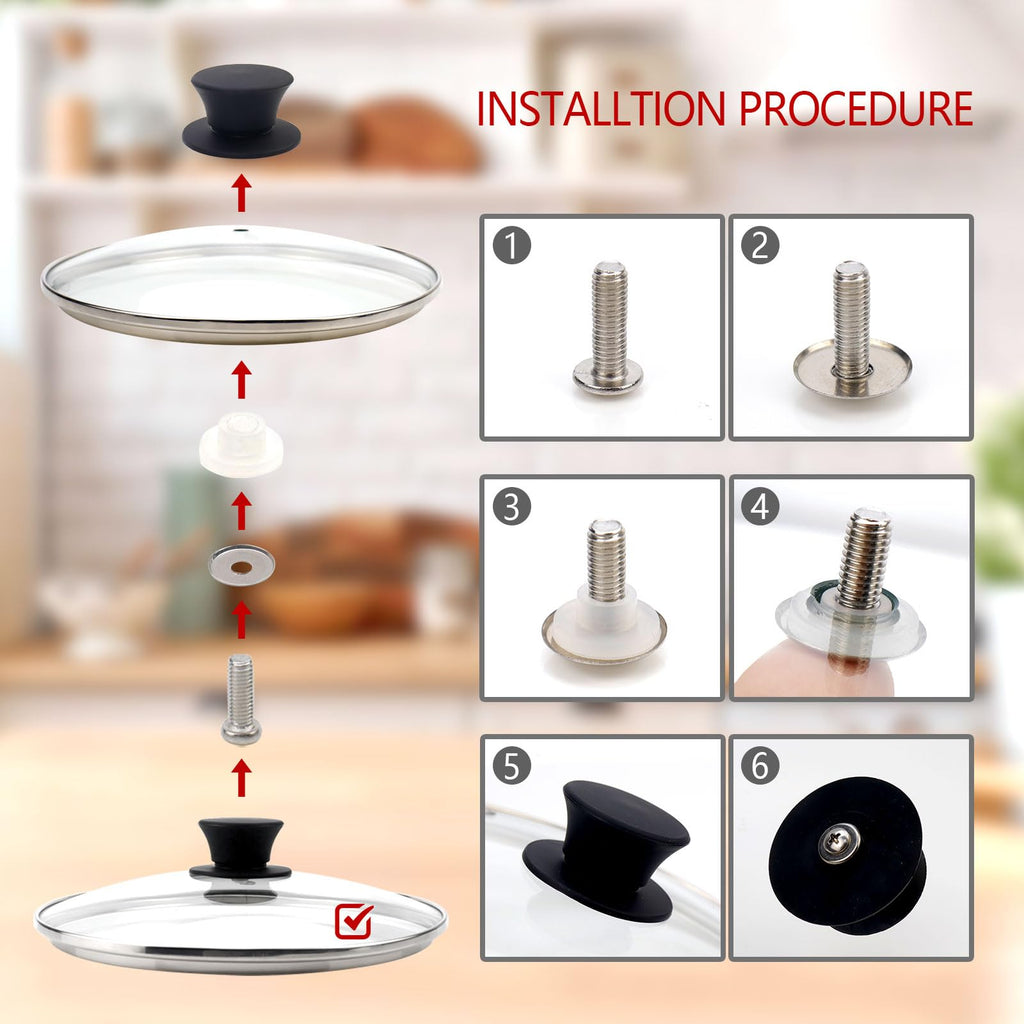 INSTALLTION PROCEDURE

1

2

3

4

5

6