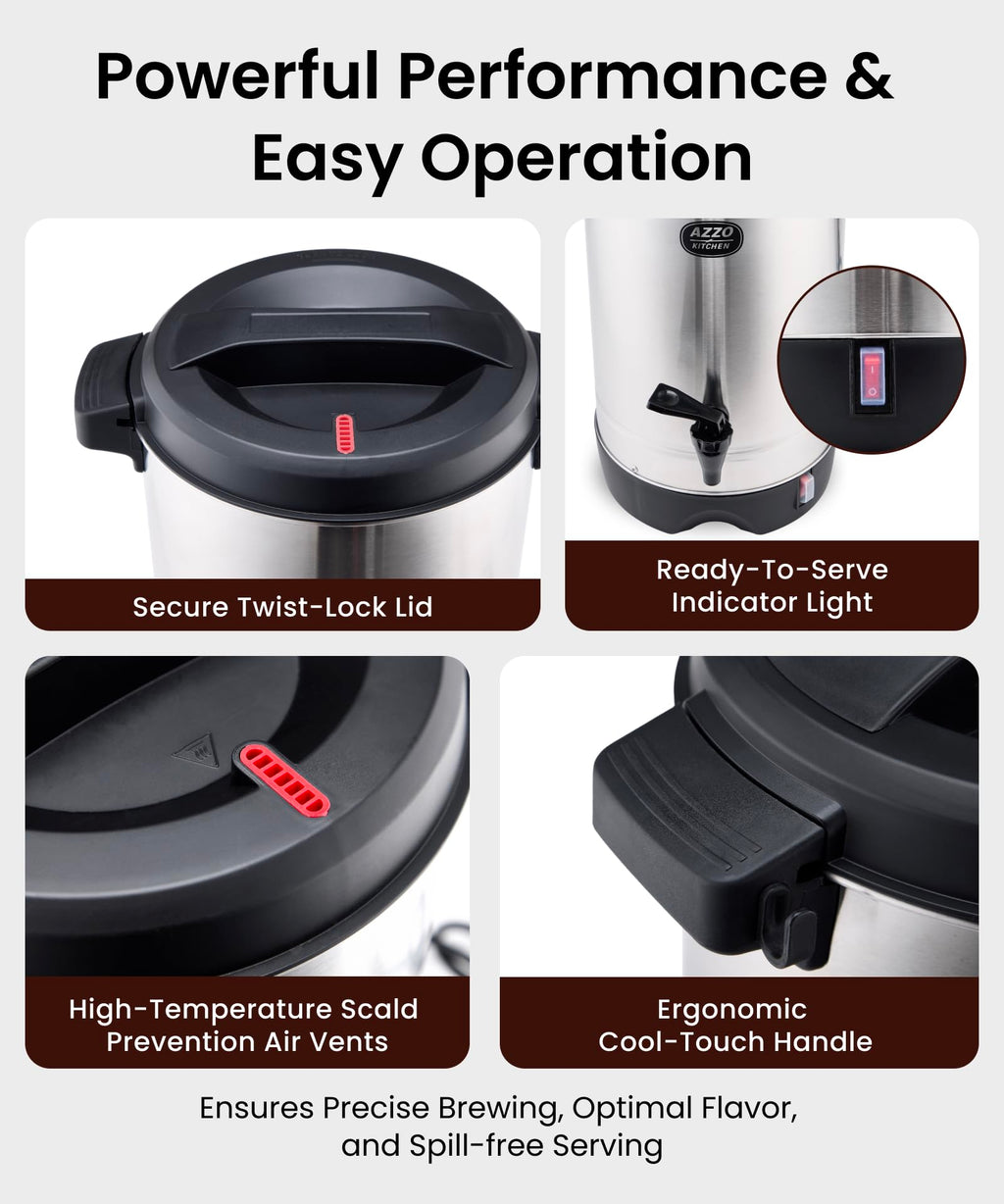 Powerful Performance & Easy Operation

AZZO KITCHEN

Secure Twist-Lock Lid

Ready-To-Serve Indicator Light

High-Temperature Scald Prevention Air Vents

Ergonomic Cool-Touch Handle

Ensures Precise Brewing, Optimal Flavor, and Spill-free Serving